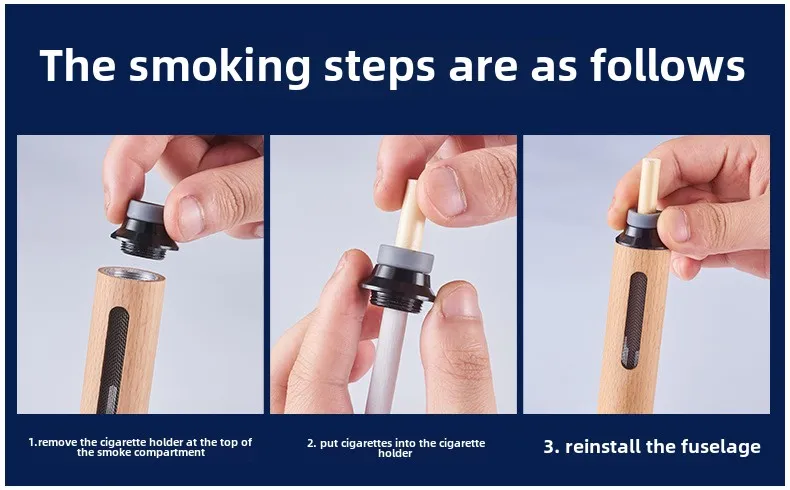 The smoking steps are as follows

1.remove the cigarette holder at the top of the smoke compartment

2. put cigarettes into the cigarette holder

3. reinstall the fuselage